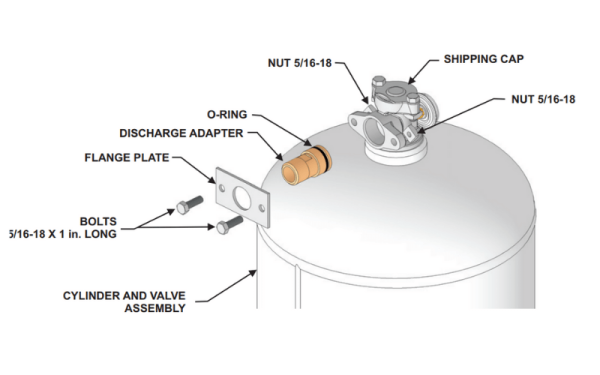 NUT 5/16-18
SHIPPING CAP
NUT 5/16-18
O-RING
DISCHARGE ADAPTER
FLANGE PLATE
BOLTS
5/16-18 X 1 in. LONG
CYLINDER AND VALVE ASSEMBLY